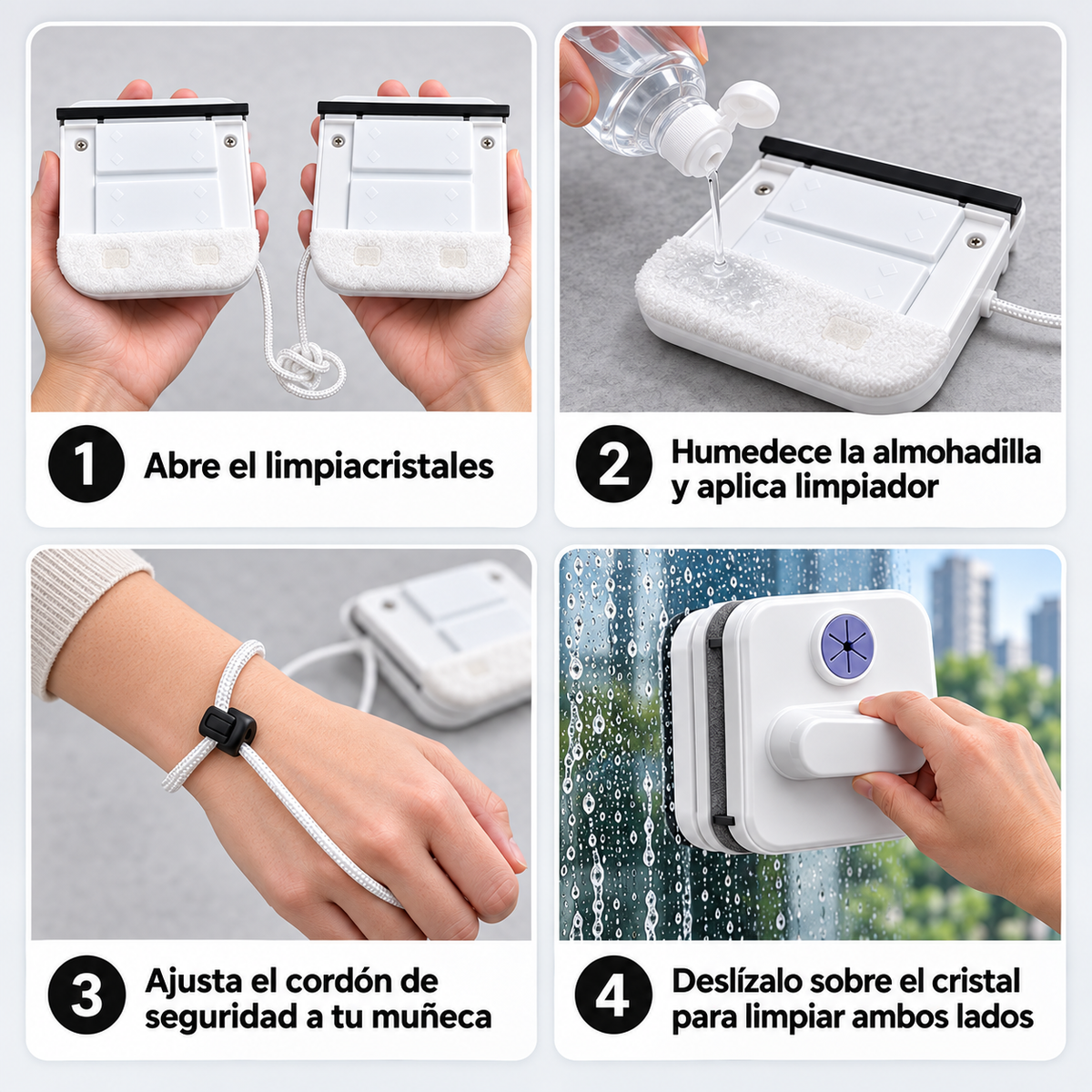 1 Abre el limpiacristales

2 Humedece la almohadilla y aplica limpiador

3 Ajusta el cordón de seguridad a tu muñeca

4 Deslízalo sobre el cristal para limpiar ambos lados